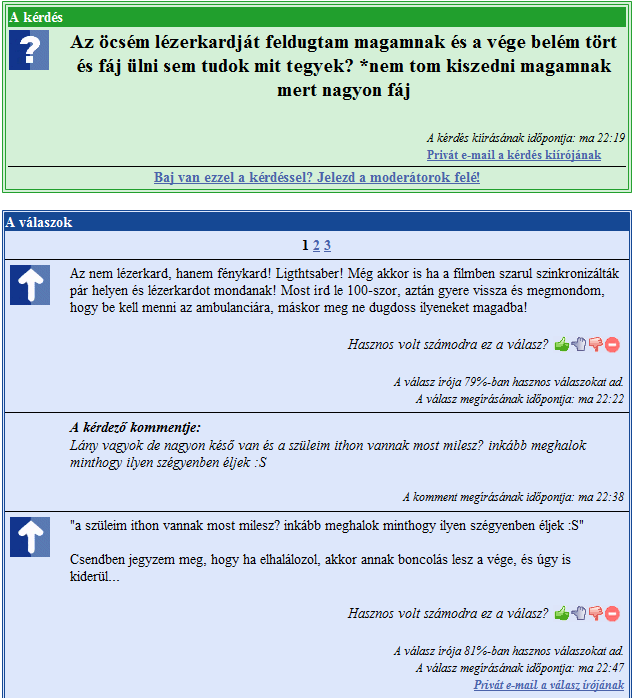 A kérdés

Az öcsém lézerkardját feldugtam magamnak és a vége belém tört és fáj ülni sem tudok mit tegyek? *nem tom kiszedni magamnak mert nagyon fáj

A kérdés kiírásának időpontja: ma 22:19
Privát e-mail a kérdés kiírójának

Baj van ezzel a kérdéssel? Jelezd a moderátorok felé!

A válaszok

1 2 3

Az nem lézerkard, hanem fénykard! Ligthtsaber! Még akkor is ha a filmben szarul szinkronizálták pár helyen és lézerkardot mondanak! Most írd le 100-szor, aztán gyere vissza és megmondom, hogy be kell menni az ambulanciára, máskor meg ne dugdoss ilyeneket magadba!

Hasznos volt számodra ez a válasz?

A válasz írója 79%-ban hasznos válaszokat ad.
A válasz megírásának időpontja: ma 22:22

A kérdező kommentje:
Lány vagyok de nagyon késő van és a szüleim ithon vannak most milesz? inkább meghalok minthogy ilyen szégyenben éljek :S

A komment megírásának időpontja: ma 22:38

"a szüleim ithon vannak most milesz? inkább meghalok minthogy ilyen szégyenben éljek :S"

Csendben jegyzem meg, hogy ha elhalálozol, akkor annak boncolás lesz a vége, és úgy is kiderül...

Hasznos volt számodra ez a válasz?

A válasz írója 81%-ban hasznos válaszokat ad.
A válasz megírásának időpontja: ma 22:47
Privát e-mail a válasz írójának